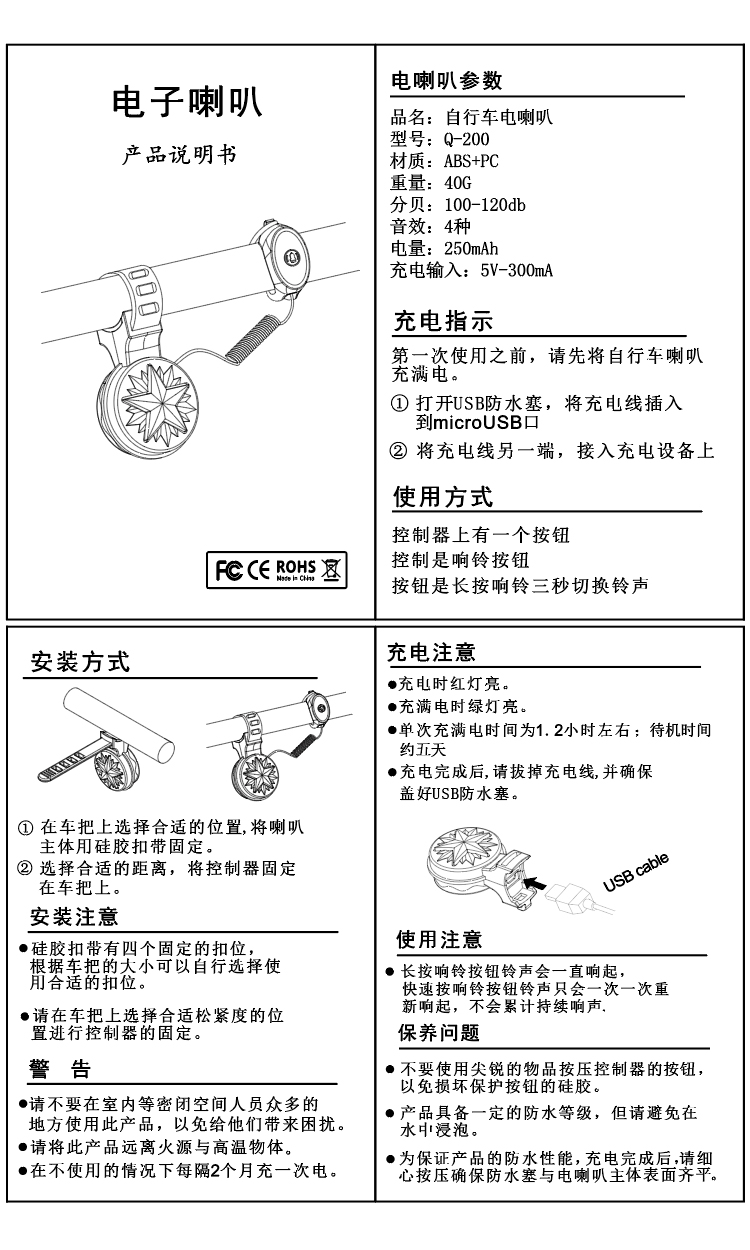 电子喇叭

产品说明书

FC CE ROHS Made in China

电喇叭参数

品名：自行车电喇叭
型号：Q-200
材质：ABS+PC
重量：40G
分贝：100-120db
音效：4种
电量：250mAh
充电输入：5V-300mA

充电指示

第一次使用之前，请先将自行车喇叭充满电。

① 打开USB防水塞，将充电线插入到microUSB口

② 将充电线另一端，接入充电设备上

使用方式

控制器上有一个按钮
控制是响铃按钮
按钮是长按响铃三秒切换铃声

安装方式

① 在车把上选择合适的位置,将喇叭主体用硅胶扣带固定。
② 选择合适的距离，将控制器固定在车把上。

安装注意

●硅胶扣带有四个固定的扣位，根据车把的大小可以自行选择使用合适的扣位。

●请在车把上选择合适松紧度的位置进行控制器的固定。

警 告

●请不要在室内等密闭空间人员众多的地方使用此产品，以免给他们带来困扰。
●请将此产品远离火源与高温物体。
●在不使用的情况下每隔2个月充一次电。

充电注意

●充电时红灯亮。
●充满电时绿灯亮。
●单次充满电时间为1.2小时左右；待机时间约五天
●充电完成后,请拔掉充电线,并确保盖好USB防水塞。

USB cable

使用注意

● 长按响铃按钮铃声会一直响起，快速按响铃按钮铃声只会一次一次重新响起，不会累计持续响声.

保养问题

● 不要使用尖锐的物品按压控制器的按钮，以免损坏保护按钮的硅胶。
● 产品具备一定的防水等级，但请避免在水中浸泡。
●为保证产品的防水性能,充电完成后,请细心按压确保防水塞与电喇叭主体表面齐平。