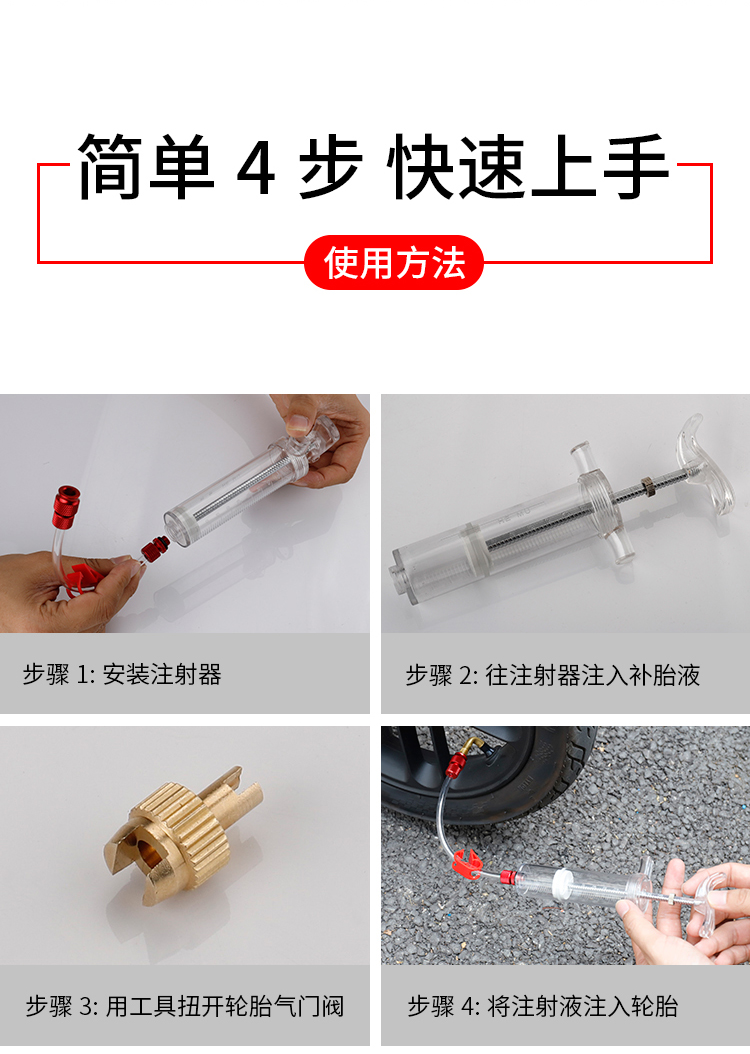 简单 4 步 快速上手

使用方法

步骤 1: 安装注射器

步骤 2: 往注射器注入补胎液

步骤 3: 用工具扭开轮胎气门阀

步骤 4: 将注射液注入轮胎