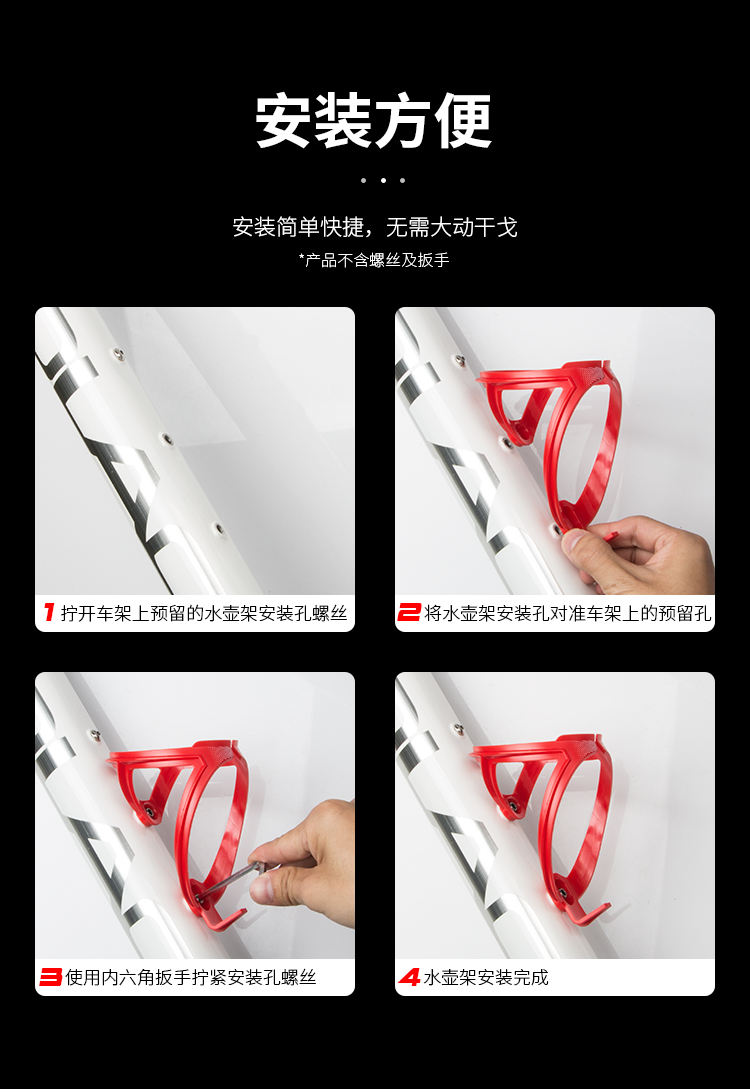 安装方便

安装简单快捷，无需大动干戈

*产品不含螺丝及扳手

1 拧开车架上预留的水壶架安装孔螺丝

2 将水壶架安装孔对准车架上的预留孔

3 使用内六角扳手拧紧安装孔螺丝

4 水壶架安装完成